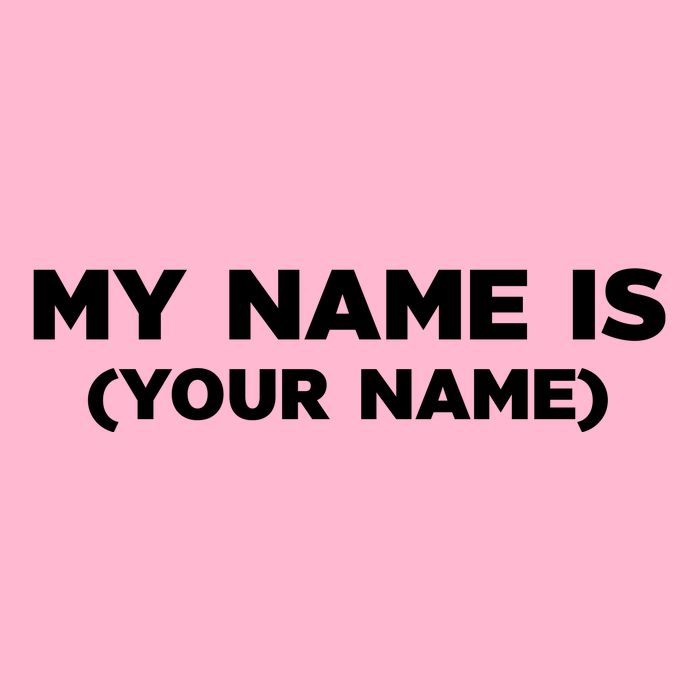 MY NAME IS
(YOUR NAME)