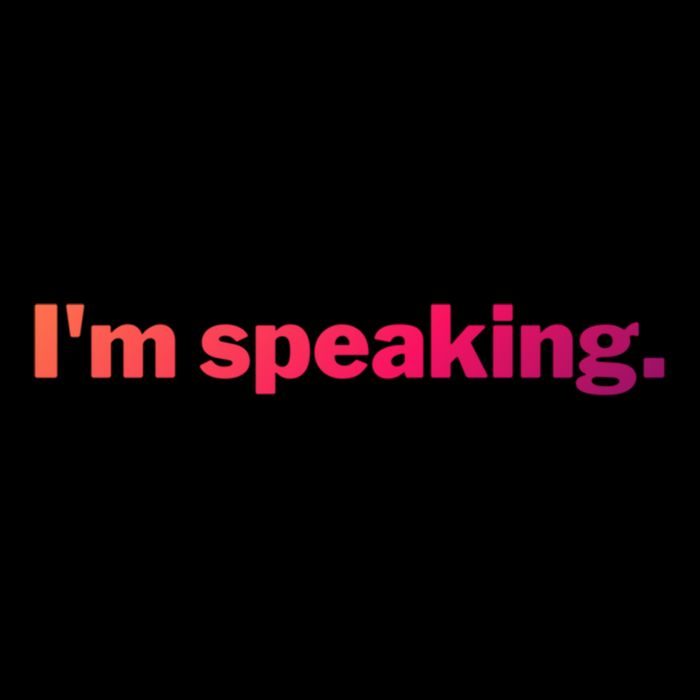 I'm speaking.