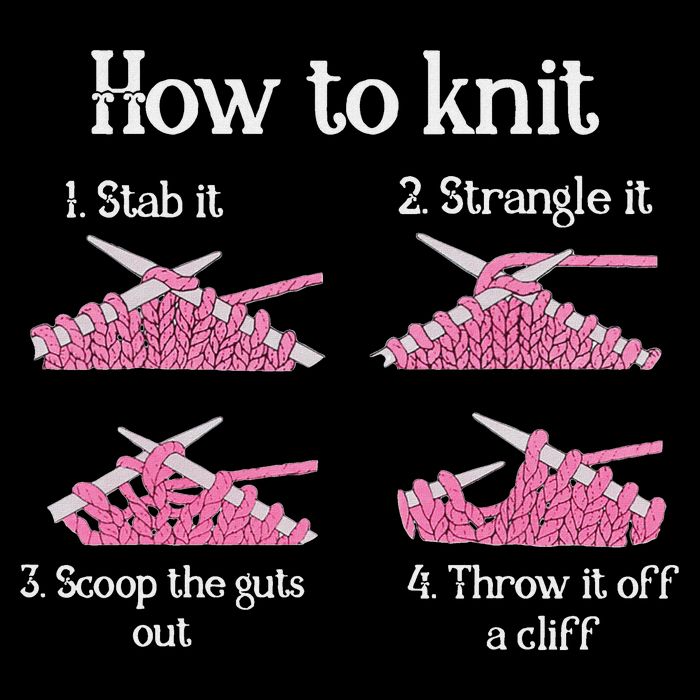 How to knit

1. Stab it

2. Strangle it

3. Scoop the guts out

4. Throw it off a cliff