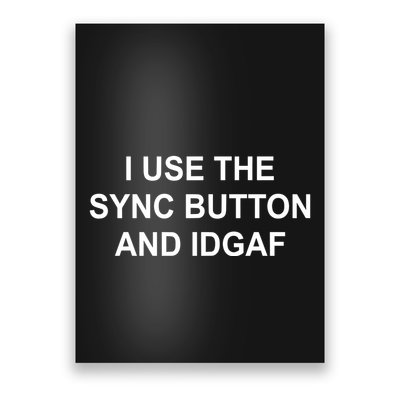 I USE THE SYNC BUTTON AND IDGAF