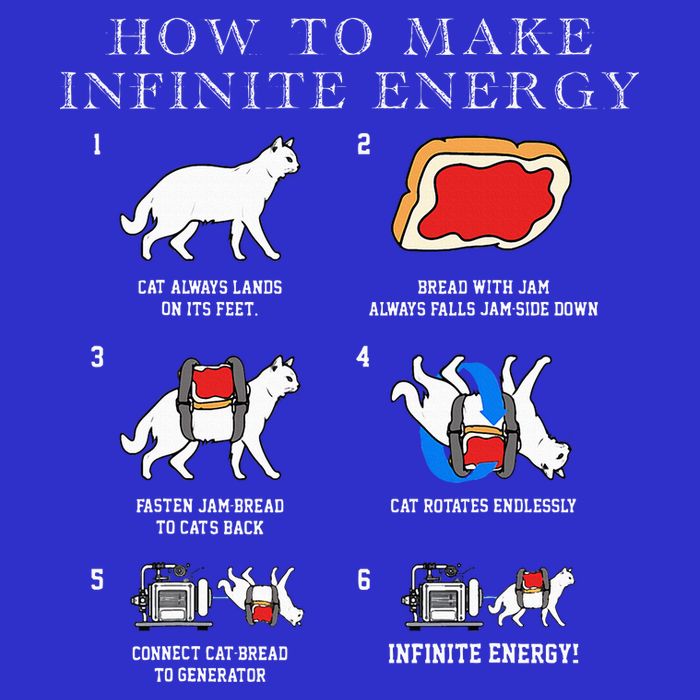 HOW TO MAKE INFINITE ENERGY

1

CAT ALWAYS LANDS ON ITS FEET.

2

BREAD WITH JAM ALWAYS FALLS JAM-SIDE DOWN

3

FASTEN JAM-BREAD TO CATS BACK

4

CAT ROTATES ENDLESSLY

5

CONNECT CAT-BREAD TO GENERATOR

6

INFINITE ENERGY!