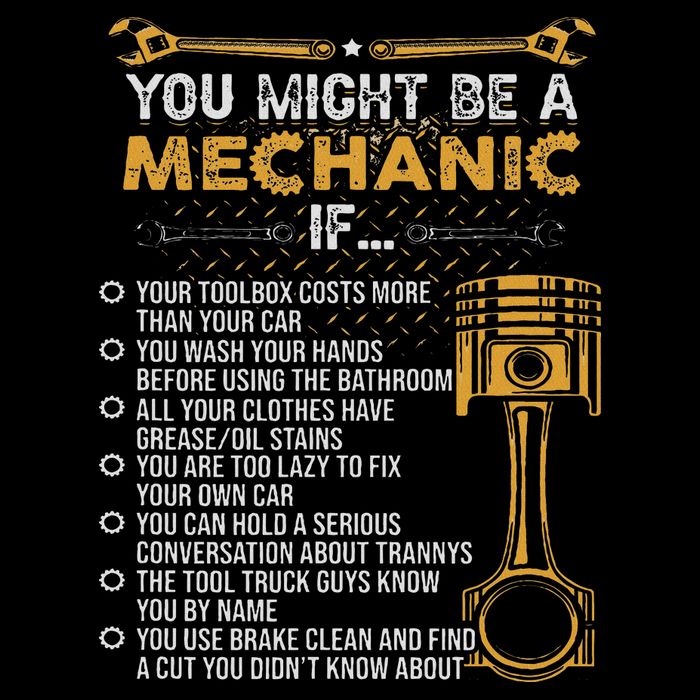 YOU MIGHT BE A
MECHANIC
IF...

YOUR TOOLBOX COSTS MORE THAN YOUR CAR

YOU WASH YOUR HANDS BEFORE USING THE BATHROOM

ALL YOUR CLOTHES HAVE GREASE/OIL STAINS

YOU ARE TOO LAZY TO FIX YOUR OWN CAR

YOU CAN HOLD A SERIOUS CONVERSATION ABOUT TRANNYS

THE TOOL TRUCK GUYS KNOW YOU BY NAME

YOU USE BRAKE CLEAN AND FIND A CUT YOU DIDN'T KNOW ABOUT