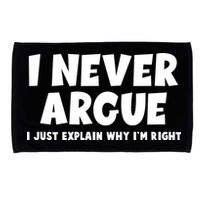 I NEVER ARGUE

I JUST EXPLAIN WHY I'M RIGHT